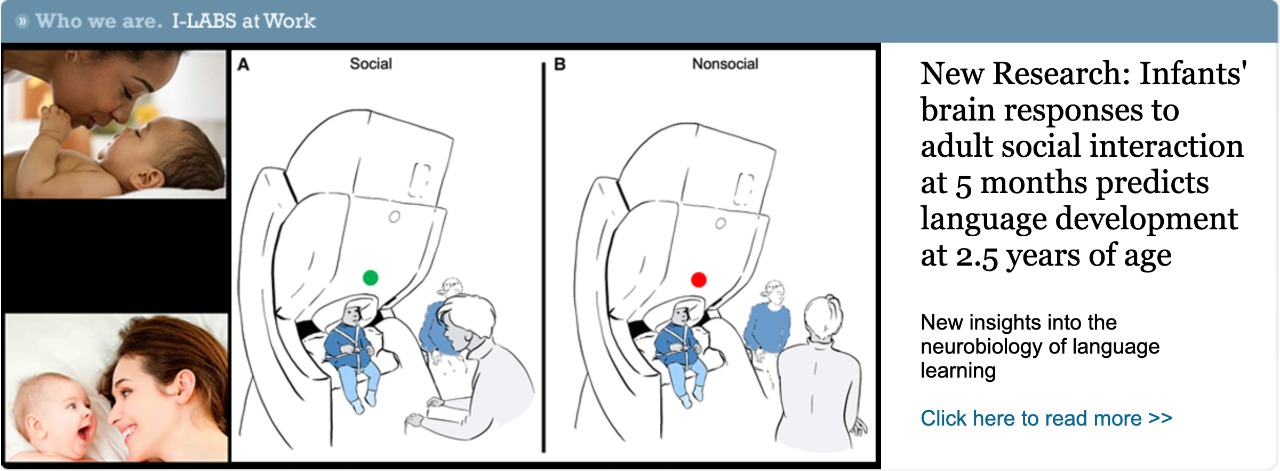 » Who we are. I-LABS at Work

A Social

B Nonsocial

New Research: Infants' brain responses to adult social interaction at 5 months predicts language development at 2.5 years of age

New insights into the neurobiology of language learning

Click here to read more >>